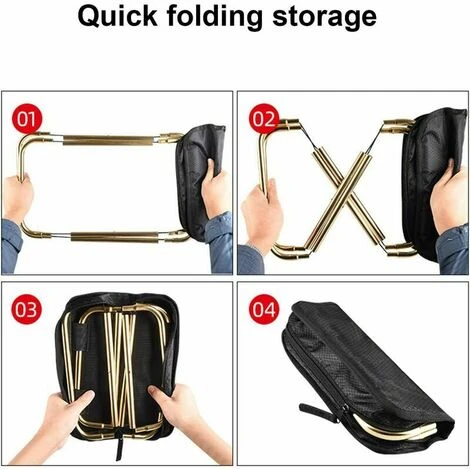 Quick folding storage

01

02

03

04