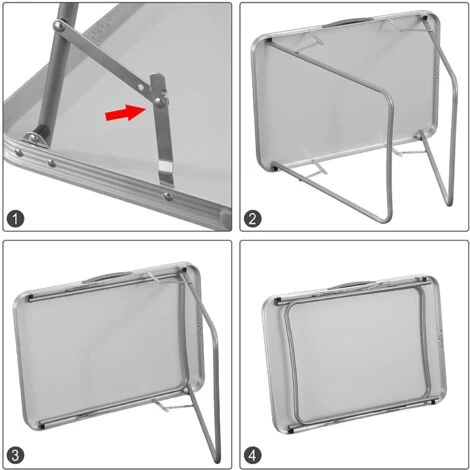 1

2

3

4