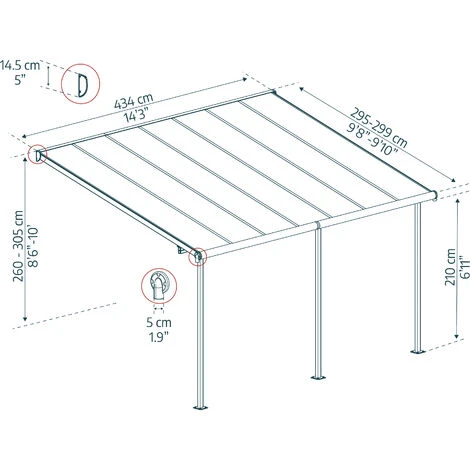 14.5 cm
5"

434 cm
14'3"

295-299 cm
9'8"-9'10"

260 - 305 cm
8'6"-10'

5 cm
1.9"

210 cm
6'11"