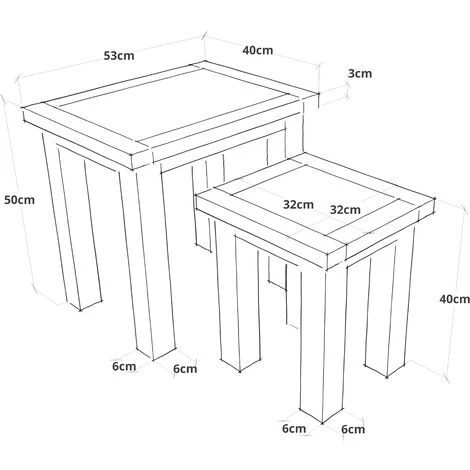 53cm
40cm
3cm
50cm
32cm
32cm
40cm
6cm
6cm
6cm
6cm