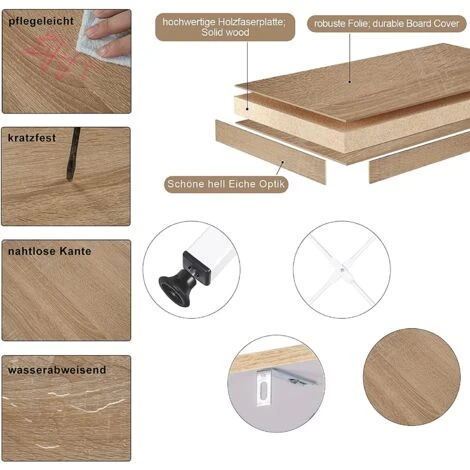 pflegeleicht

kratzfest

nahtlose Kante

wasserabweisend

hochwertige Holzfaserplatte; Solid wood

robuste Folie; durable Board Cover

Schöne hell Eiche Optik