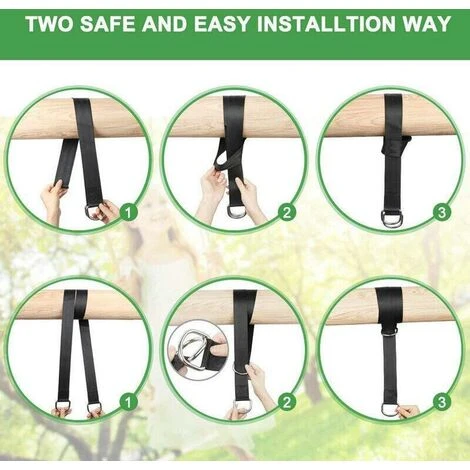 TWO SAFE AND EASY INSTALLTION WAY

1

2

3

1

2

3