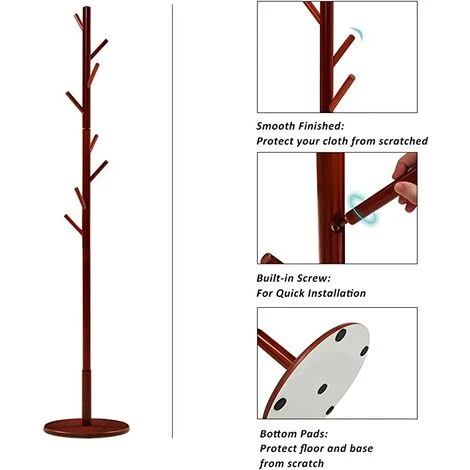 Smooth Finished:
Protect your cloth from scratched

Built-in Screw:
For Quick Installation

Bottom Pads:
Protect floor and base from scratch