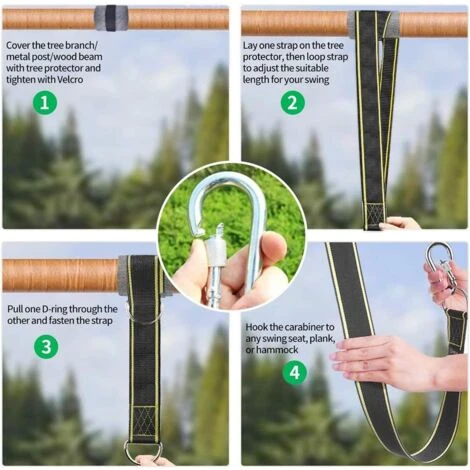 Cover the tree branch/ metal post/wood beam with tree protector and tighten with Velcro

1

Lay one strap on the tree protector, then loop strap to adjust the suitable length for your swing

2

Pull one D-ring through the other and fasten the strap

3

Hook the carabiner to any swing seat, plank, or hammock

4