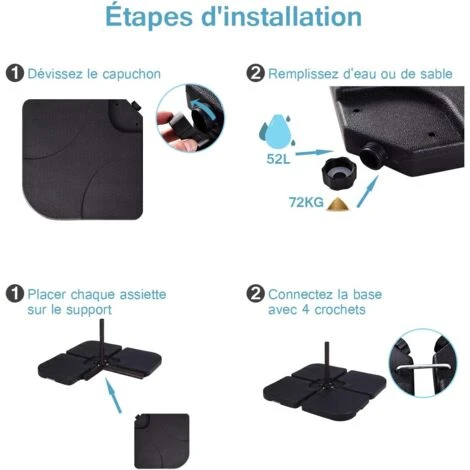 Étapes d'installation

1 Dévissez le capuchon

2 Remplissez d'eau ou de sable

52L

72KG

1 Placer chaque assiette sur le support

2 Connectez la base avec 4 crochets