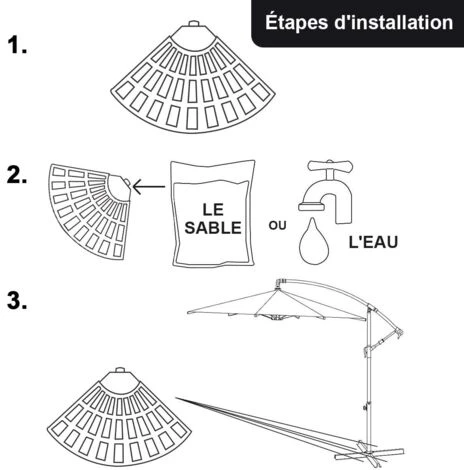 Étapes d'installation

1.

2.

LE SABLE

OU

L'EAU

3.