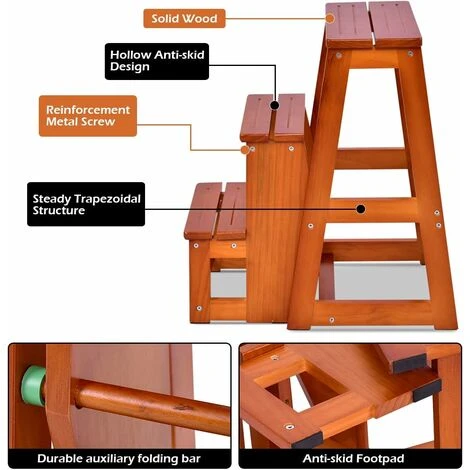 Solid Wood

Hollow Anti-skid Design

Reinforcement Metal Screw

Steady Trapezoidal Structure

Durable auxiliary folding bar

Anti-skid Footpad